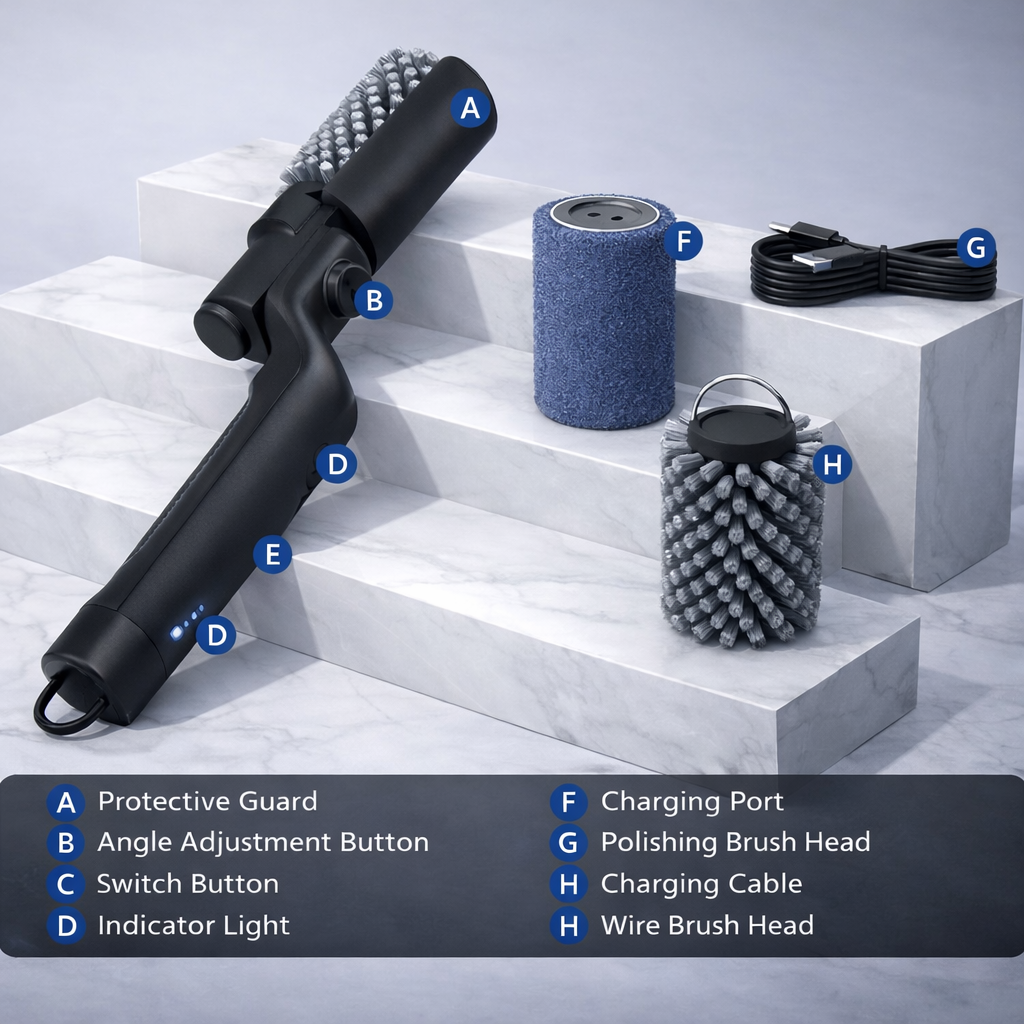 A

B

F

G

D

H

E

D

A Protective Guard
B Angle Adjustment Button
C Switch Button
D Indicator Light

F Charging Port
G Polishing Brush Head
H Charging Cable
H Wire Brush Head